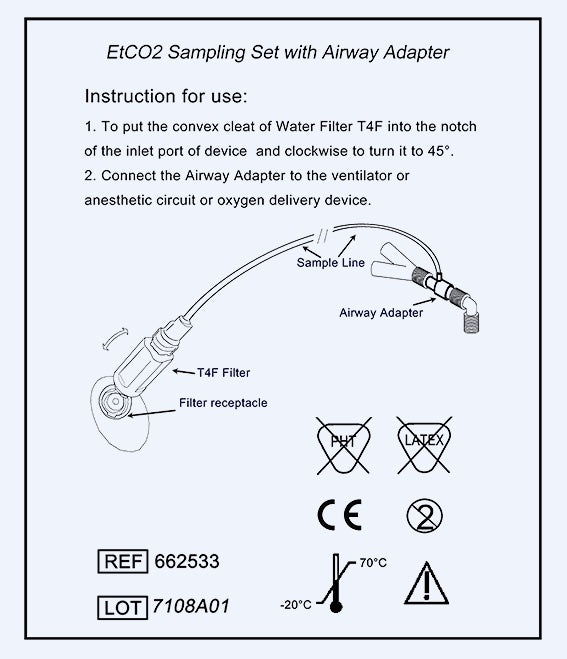 EtCO2 Sampling Set with Airway Adapter

Instruction for use:

1. To put the convex cleat of Water Filter T4F into the notch of the inlet port of device and clockwise to turn it to 45°.

2. Connect the Airway Adapter to the ventilator or anesthetic circuit or oxygen delivery device.

Sample Line

Airway Adapter

T4F Filter

Filter receptacle

PHT

LATEX

CE

2

REF 662533

LOT 7108A01

70°C

-20°C