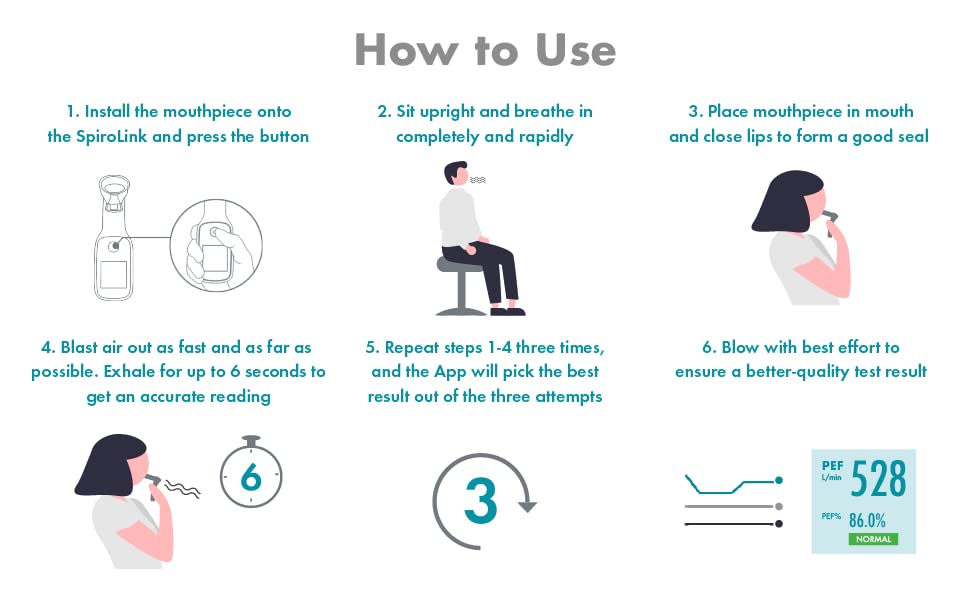 How to Use

1. Install the mouthpiece onto the SpiroLink and press the button

2. Sit upright and breathe in completely and rapidly

3. Place mouthpiece in mouth and close lips to form a good seal

4. Blast air out as fast and as far as possible. Exhale for up to 6 seconds to get an accurate reading

6

5. Repeat steps 1-4 three times, and the App will pick the best result out of the three attempts

3

6. Blow with best effort to ensure a better-quality test result

PEF L/min 528

PEF% 86.0%

NORMAL